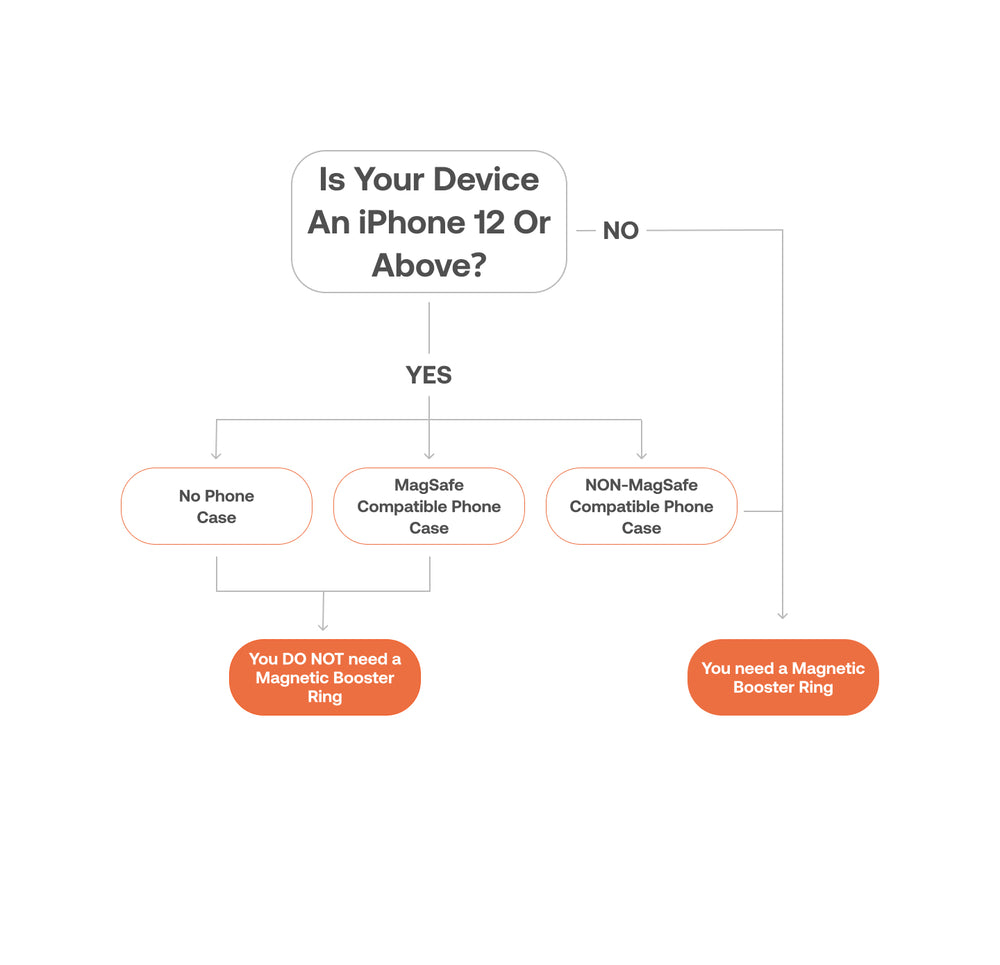 Is Your Device An iPhone 12 Or Above?

NO

YES

No Phone Case

MagSafe Compatible Phone Case

NON-MagSafe Compatible Phone Case

You DO NOT need a Magnetic Booster Ring

You need a Magnetic Booster Ring